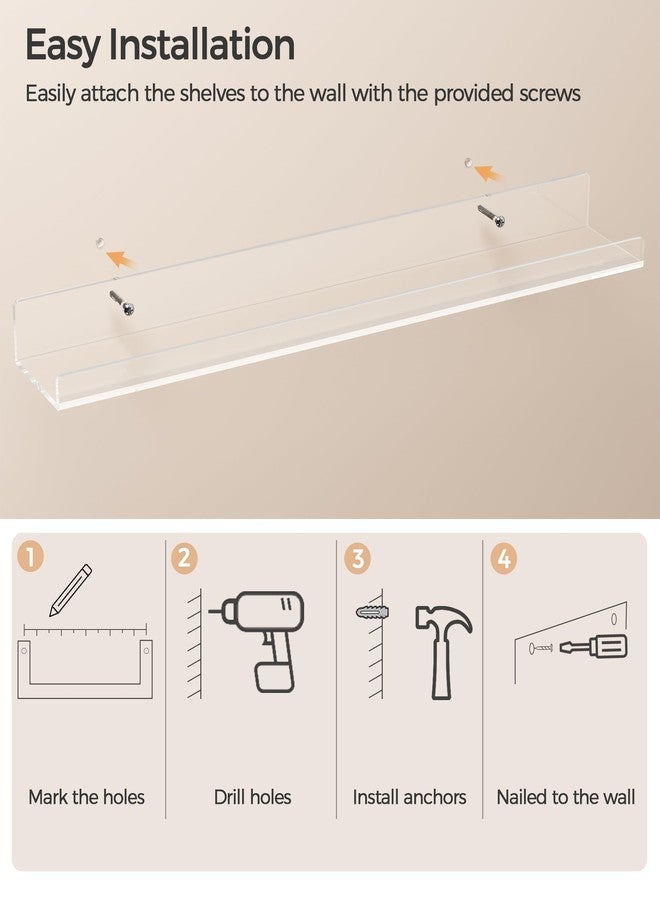 Easy Installation

Easily attach the shelves to the wall with the provided screws

1

Mark the holes

2

Drill holes

3

Install anchors

4

Nailed to the wall